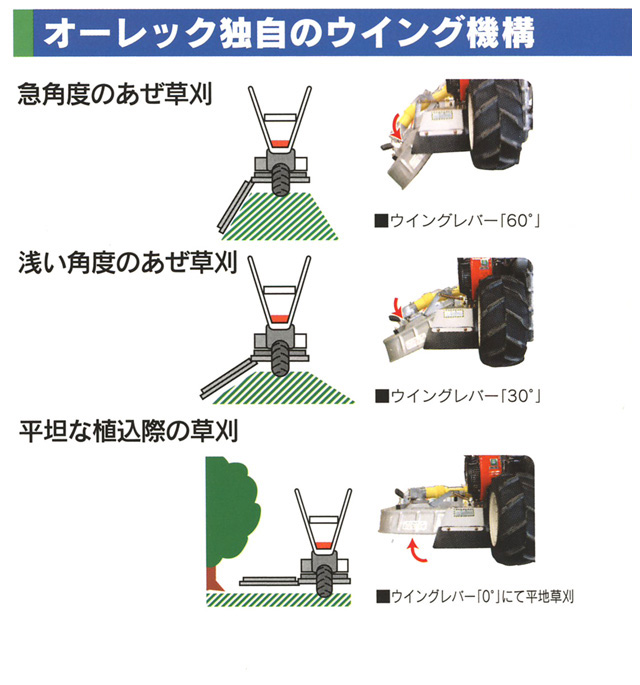 オーレック独自のウイング機構

急角度のあぜ草刈

■ウイングレバー「60°」

浅い角度のあぜ草刈

■ウイングレバー「30°」

平坦な植込際の草刈

■ウイングレバー「0°」にて平地草刈